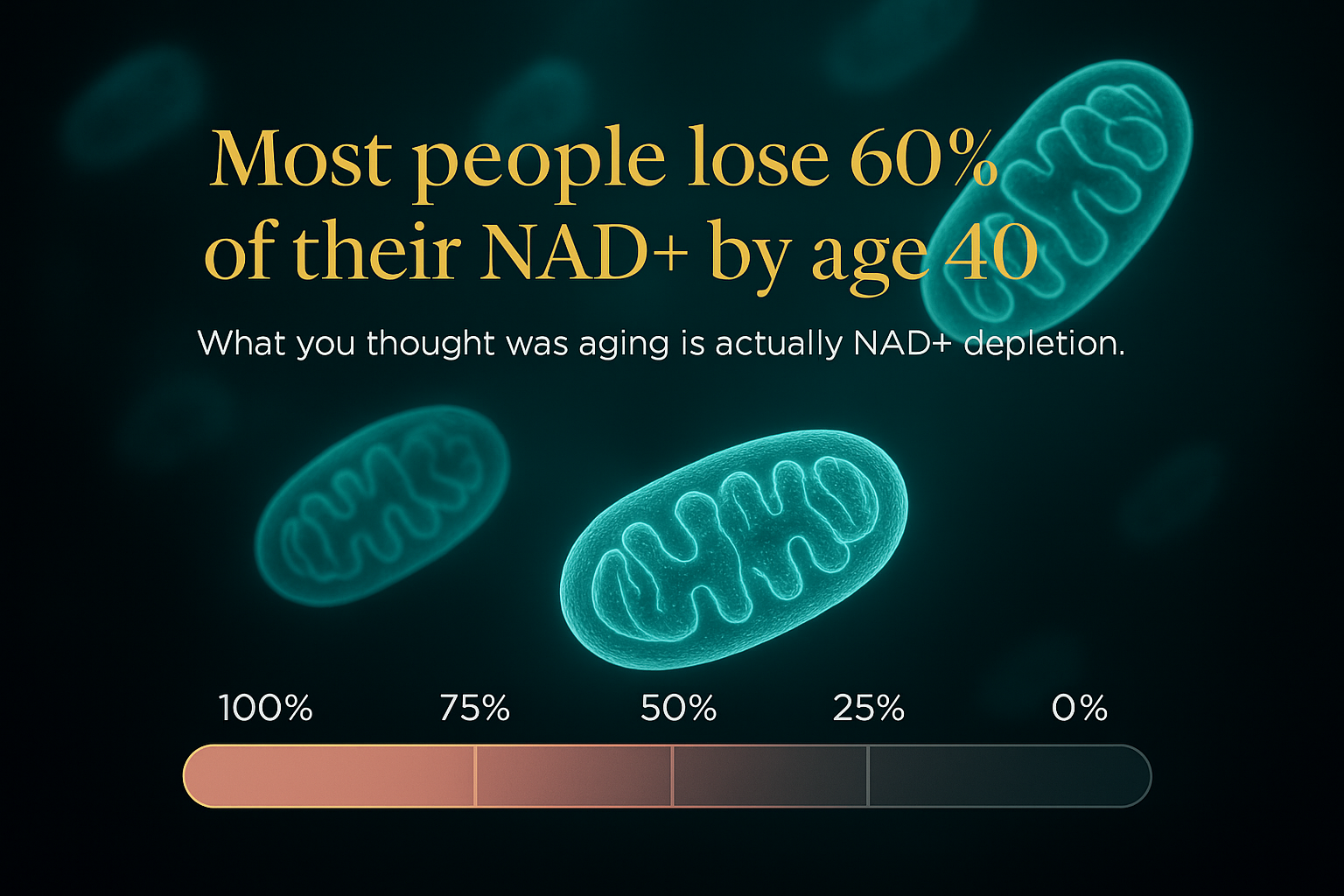 Most people lose 60% of their NAD+ by age 40

What you thought was aging is actually NAD+ depletion.

100% 75% 50% 25% 0%